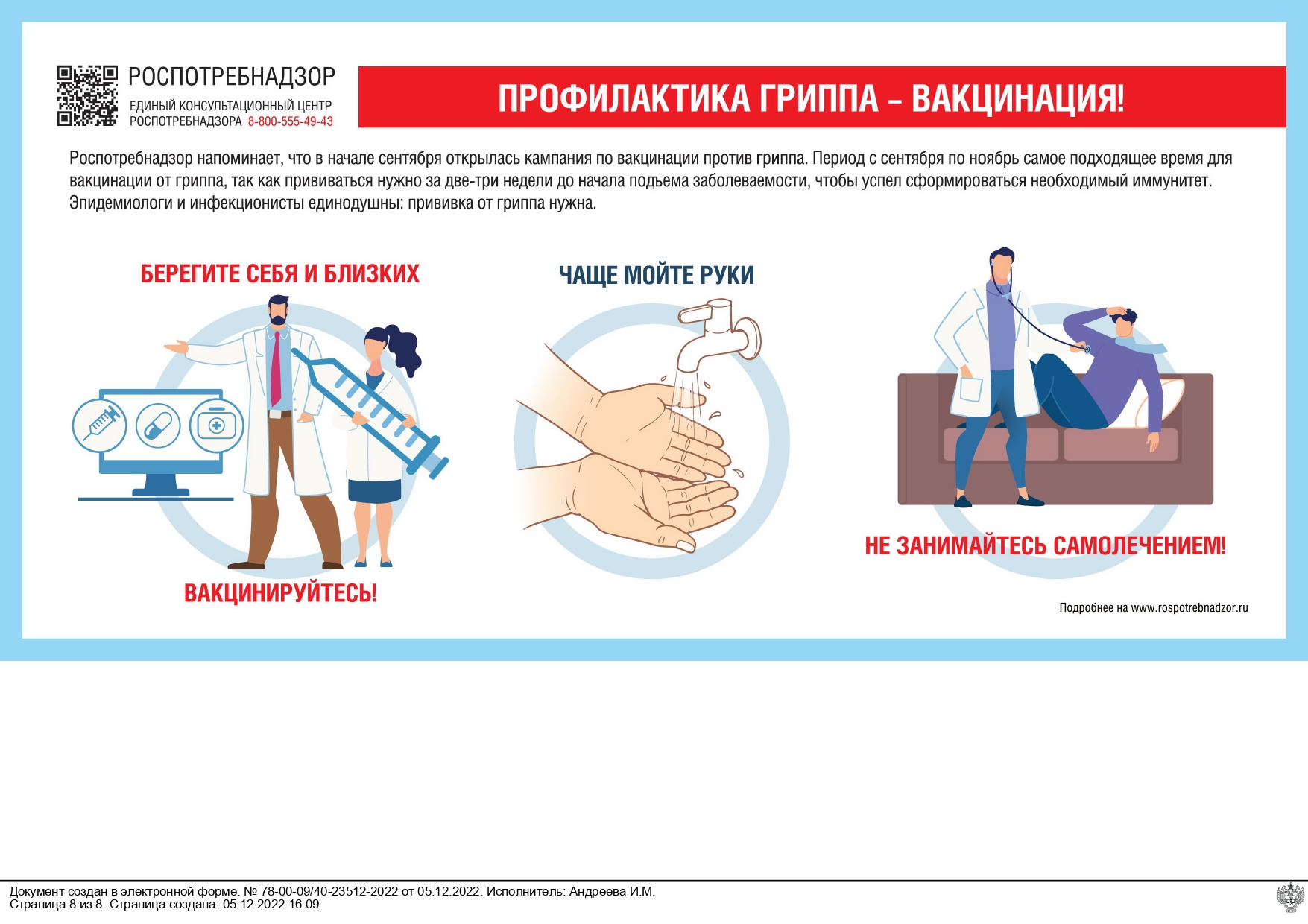 РОСПОТРЕБНАДЗОР
ЕДИНЫЙ КОНСУЛЬТАЦИОННЫЙ ЦЕНТР
РОСПОТРЕБНАДЗОРА 8-800-555-49-43

ПРОФИЛАКТИКА ГРИППА – ВАКЦИНАЦИЯ!

Роспотребнадзор напоминает, что в начале сентября открылась кампания по вакцинации против гриппа. Период с сентября по ноябрь самое подходящее время для вакцинации от гриппа, так как прививаться нужно за две-три недели до начала подъема заболеваемости, чтобы успел сформироваться необходимый иммунитет. Эпидемиологи и инфекционисты единодушны: прививка от гриппа нужна.

БЕРЕГИТЕ СЕБЯ И БЛИЗКИХ

ВАКЦИНИРУЙТЕСЬ!

ЧАЩЕ МОЙТЕ РУКИ

НЕ ЗАНИМАЙТЕСЬ САМОЛЕЧЕНИЕМ!

Подробнее на www.rospotrebnadzor.ru

Документ создан в электронной форме. № 78-00-09/40-23512-2022 от 05.12.2022. Исполнитель: Андреева И.М.
Страница 8 из 8. Страница создана: 05.12.2022 16:09